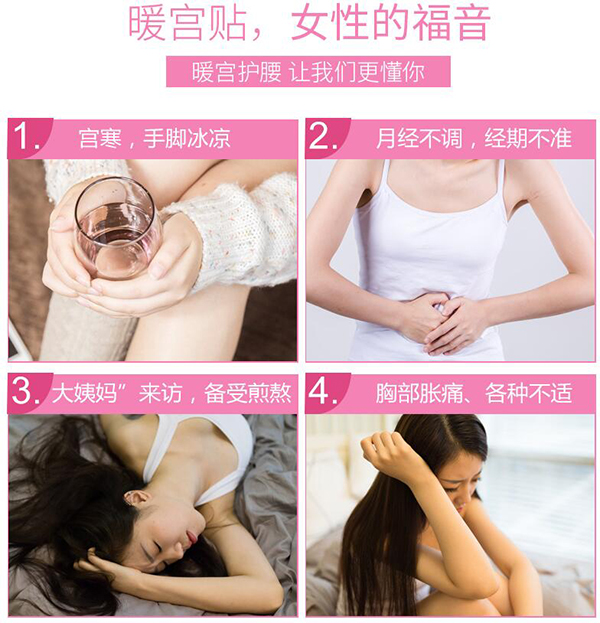 暖宫贴，女性的福音

暖宫护腰 让我们更懂你

1. 宫寒，手脚冰凉

2. 月经不调，经期不准

3. 大姨妈”来访，备受煎熬

4. 胸部胀痛、各种不适